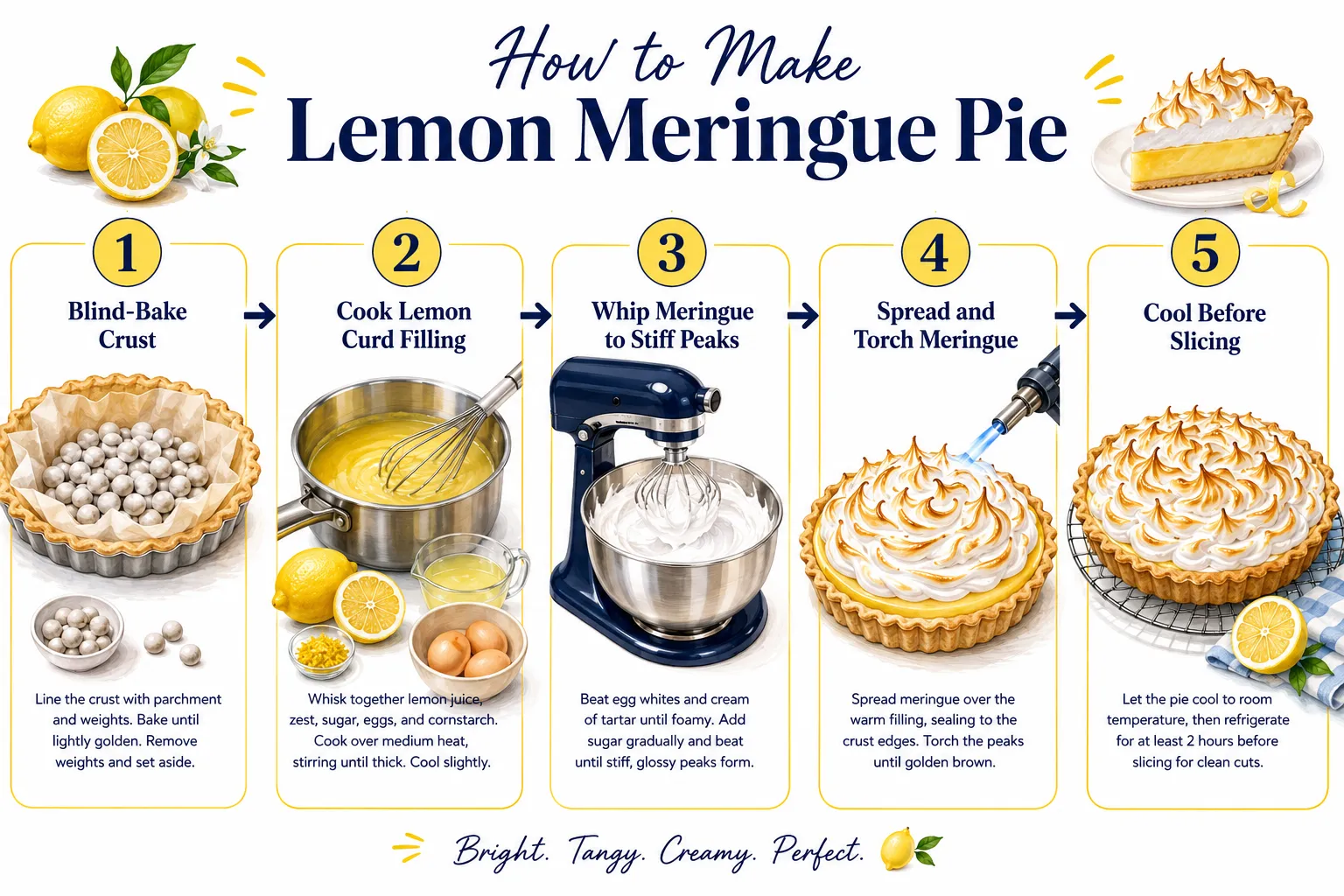 How to Make
Lemon Meringue Pie

1
Blind-Bake Crust

Line the crust with parchment and weights. Bake until lightly golden. Remove weights and set aside.

2
Cook Lemon Curd Filling

Whisk together lemon juice, zest, sugar, eggs, and cornstarch. Cook over medium heat, stirring until thick. Cool slightly.

3
Whip Meringue to Stiff Peaks

Beat egg whites and cream of tartar until foamy. Add sugar gradually and beat until stiff, glossy peaks form.

4
Spread and Torch Meringue

Spread meringue over the warm filling, sealing to the crust edges. Torch the peaks until golden brown.

5
Cool Before Slicing

Let the pie cool to room temperature, then refrigerate for at least 2 hours before slicing for clean cuts.

Bright. Tangy. Creamy. Perfect.